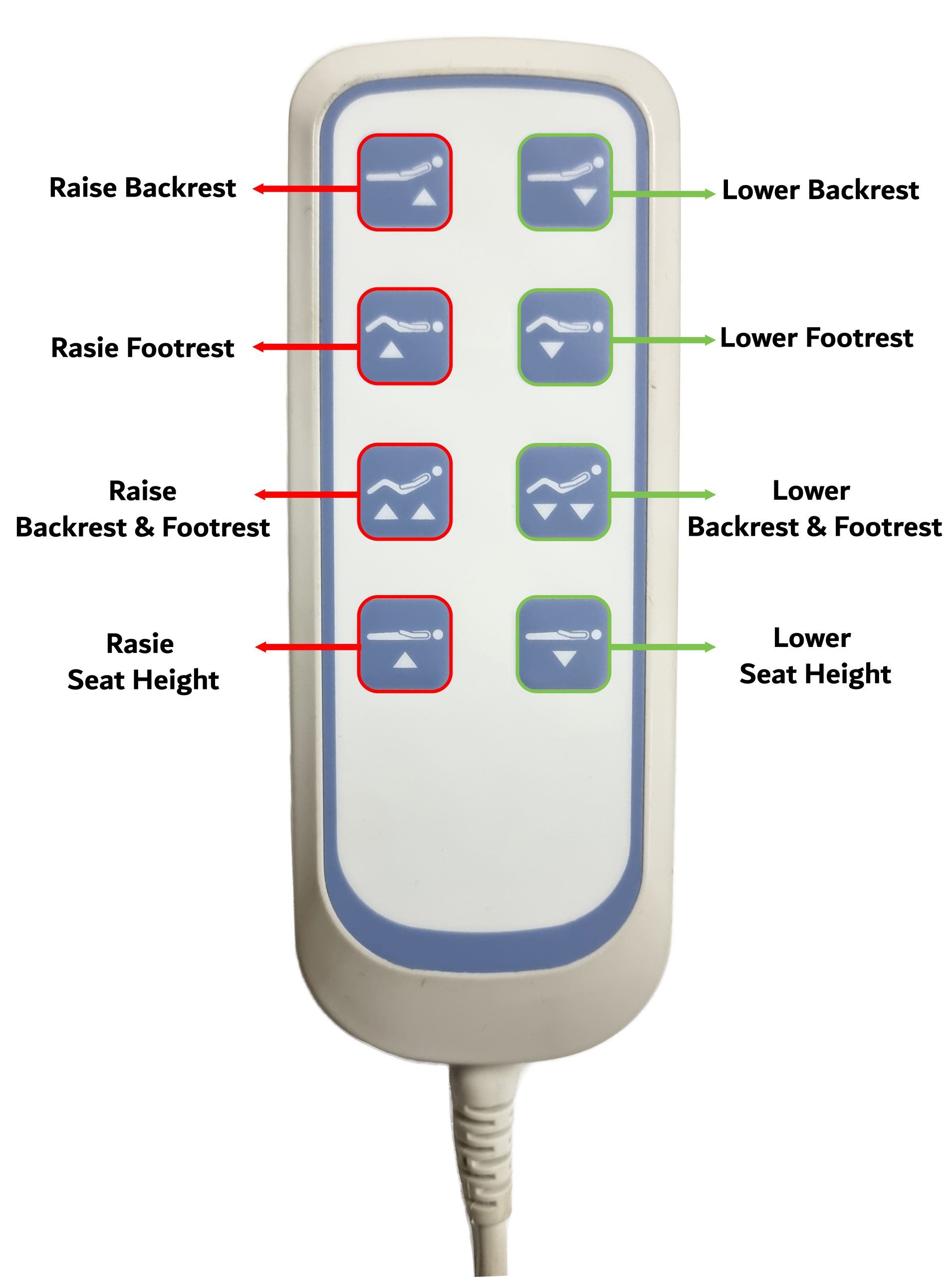 Raise Backrest

Lower Backrest

Rasie Footrest

Lower Footrest

Raise
Backrest & Footrest

Lower
Backrest & Footrest

Rasie
Seat Height

Lower
Seat Height